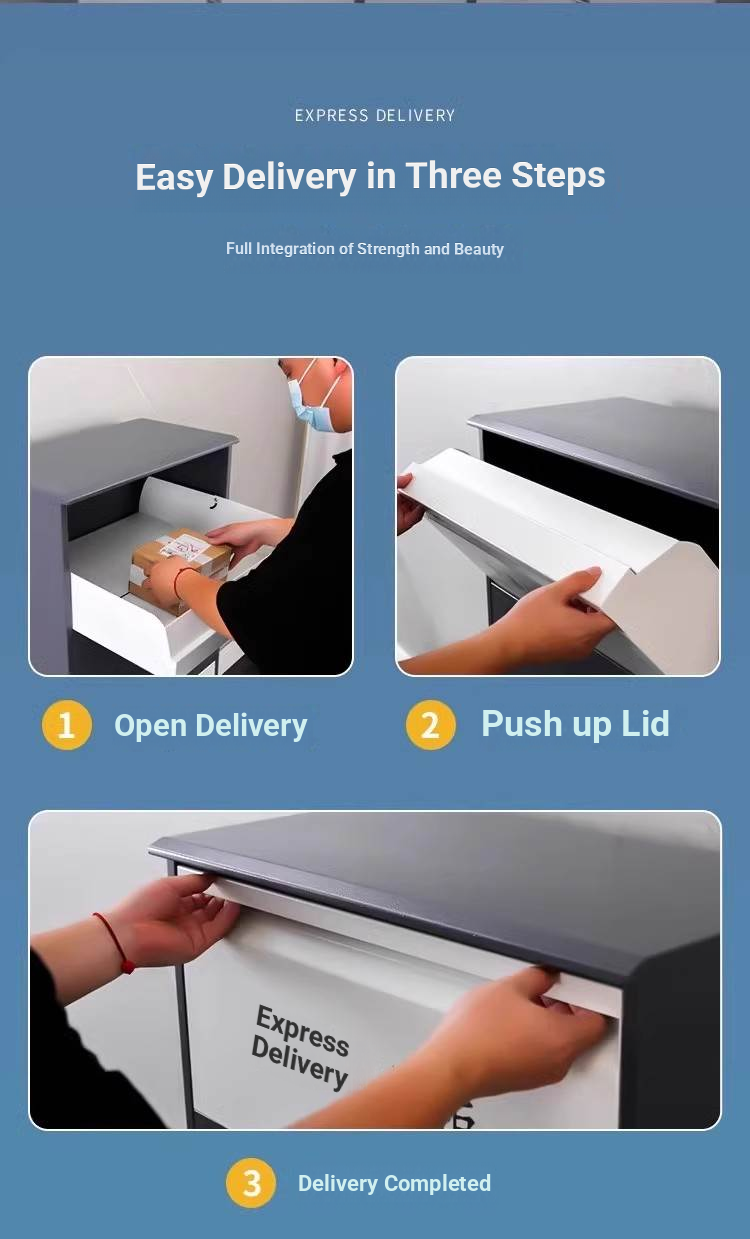 EXPRESS DELIVERY

Easy Delivery in Three Steps

Full Integration of Strength and Beauty

1 Open Delivery

2 Push up Lid

Express Delivery

3 Delivery Completed