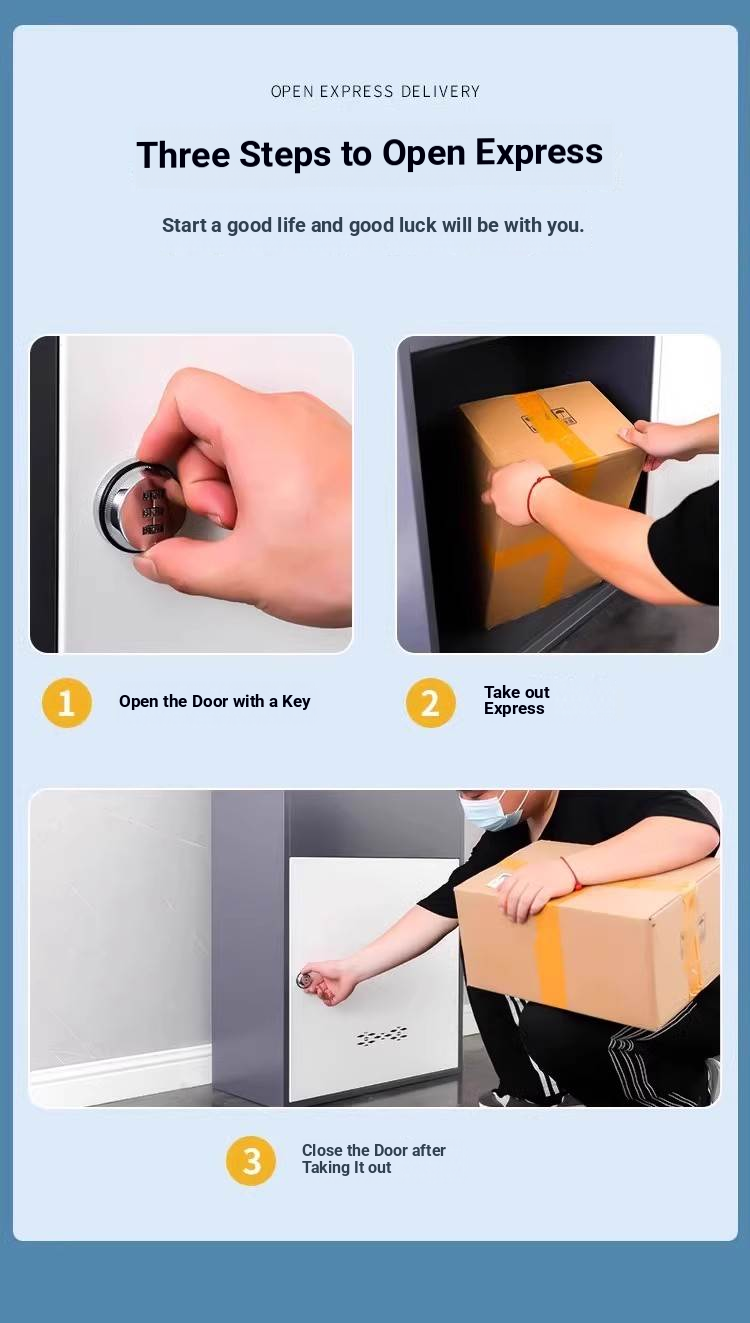 OPEN EXPRESS DELIVERY

Three Steps to Open Express

Start a good life and good luck will be with you.

1 Open the Door with a Key

2 Take out Express

3 Close the Door after Taking It out