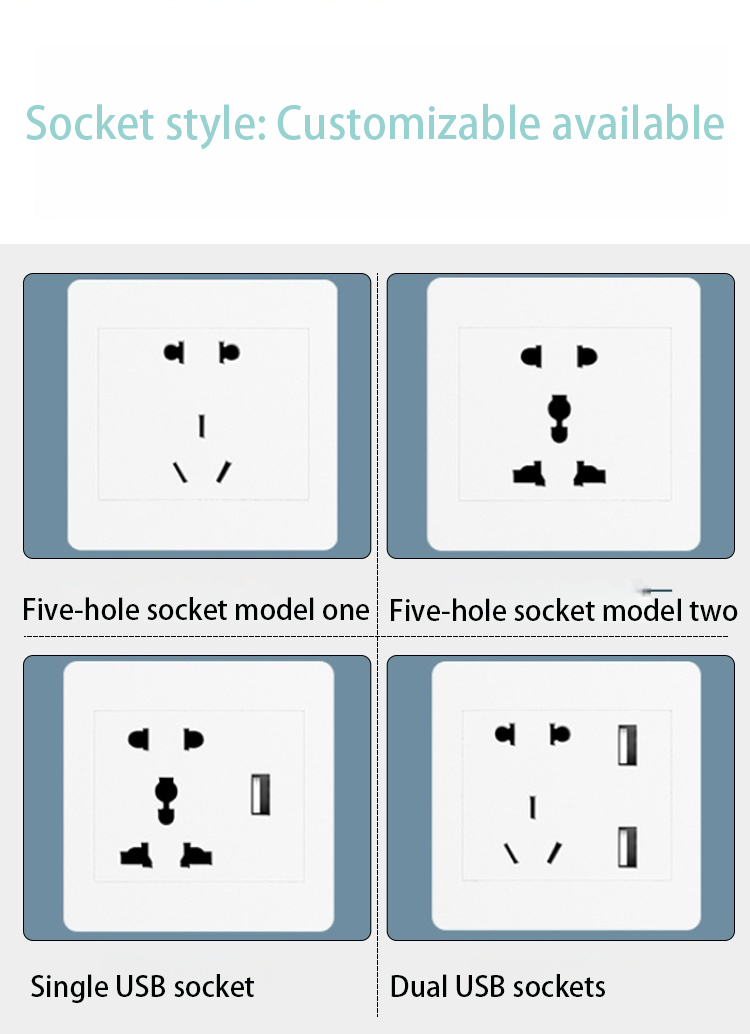 Socket style: Customizable available

Five-hole socket model one

Five-hole socket model two

Single USB socket

Dual USB sockets